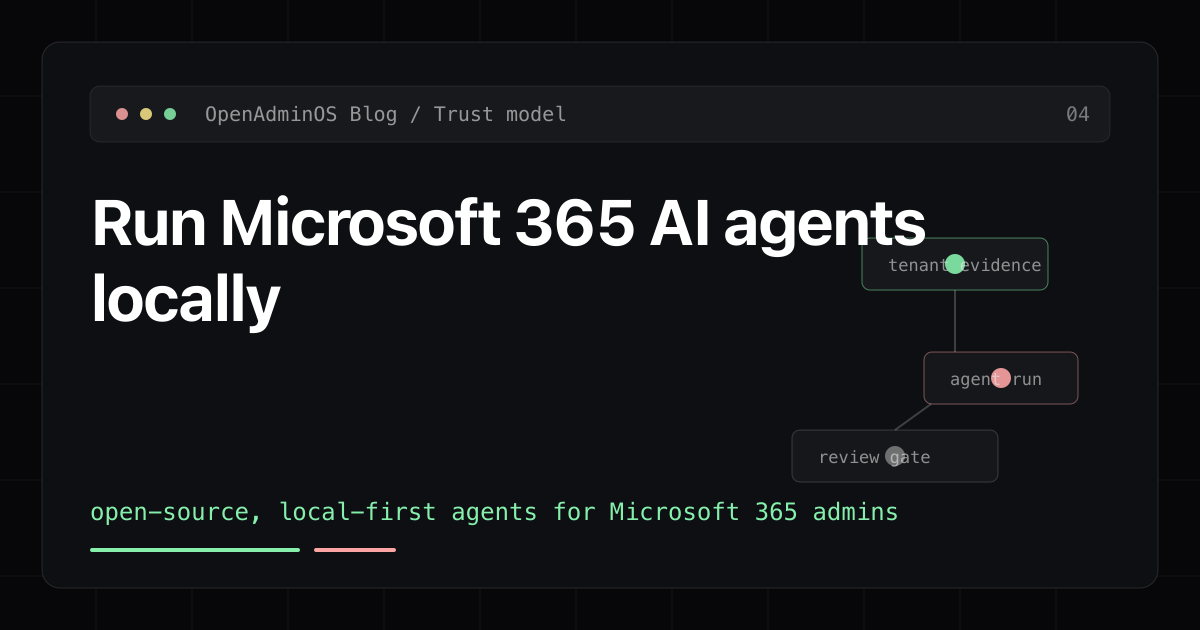 OpenAdminOS Blog / Trust model

04

Run Microsoft 365 AI agents locally

tenant evidence

agent run

review gate

open-source, local-first agents for Microsoft 365 admins